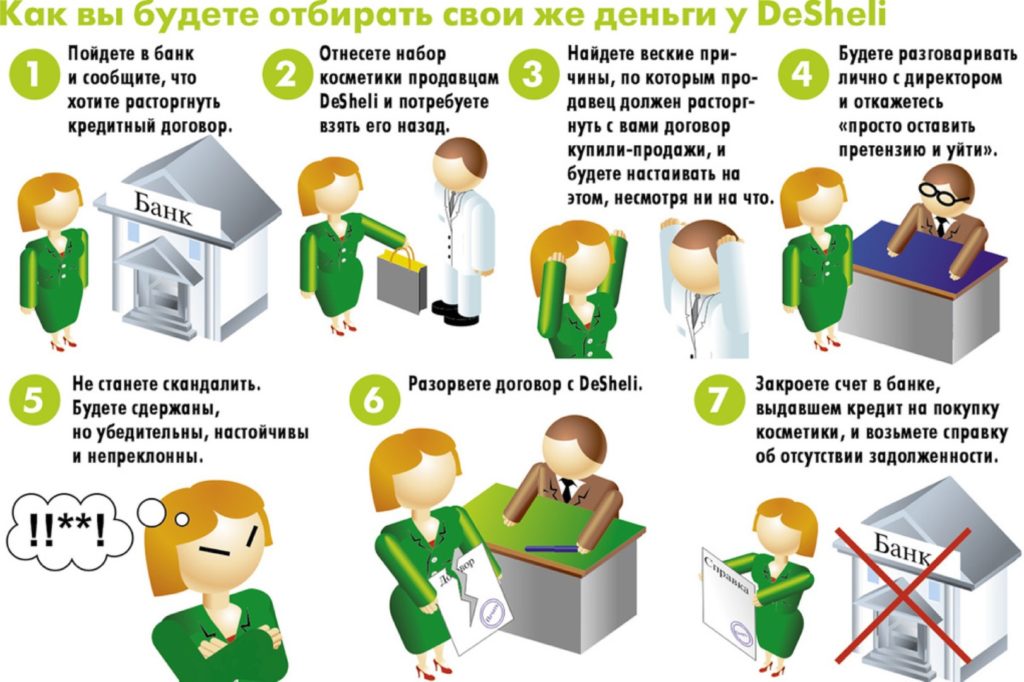 Как вы будете отбирать свои же деньги у DeSheli

1 Пойдете в банк и сообщите, что хотите расторгнуть кредитный договор.

Банк

2 Отнесете набор косметики продавцам DeSheli и потребуете взять его назад.

3 Найдете веские причины, по которым продавец должен расторгнуть с вами договор купили-продажи, и будете настаивать на этом, несмотря ни на что.

4 Будете разговаривать лично с директором и откажетесь «просто оставить претензию и уйти».

5 Не станете скандалить. Будете сдержаны, но убедительны, настойчивы и непреклонны.

!!**!

6 Разорвете договор с DeSheli.

Договор

7 Закроете счет в банке, выдавшем кредит на покупку косметики, и возьмете справку об отсутствии задолженности.

Справка

Банк